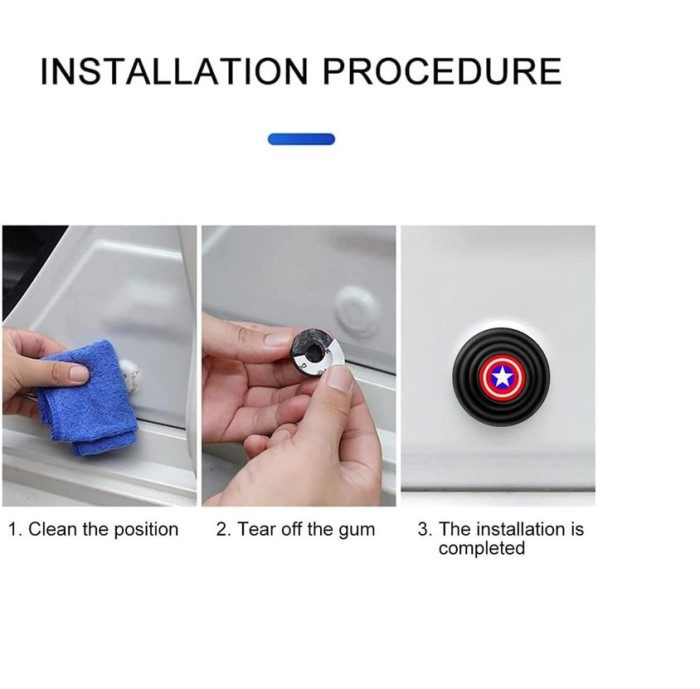 INSTALLATION PROCEDURE

1. Clean the position

2. Tear off the gum

3. The installation is completed