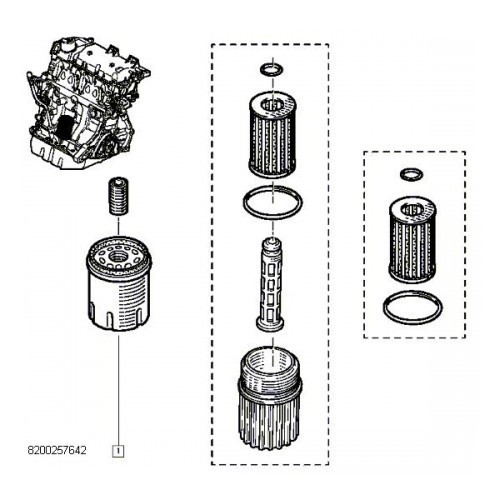 8200257642
1