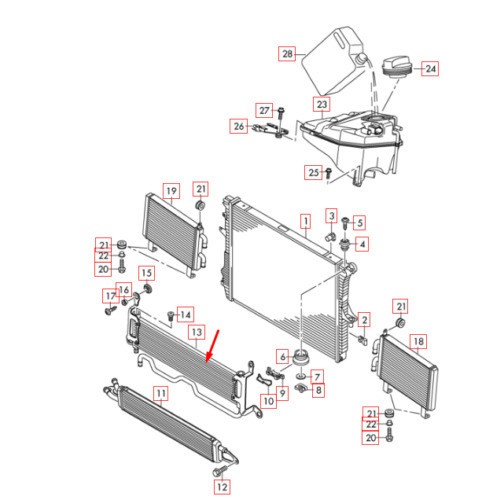 28
24
23
27
26
25
19
21
1
3
5
4
21
22
20
15
16
17
14
13
2
21
18
6
7
8
9
10
11
21
22
20
12